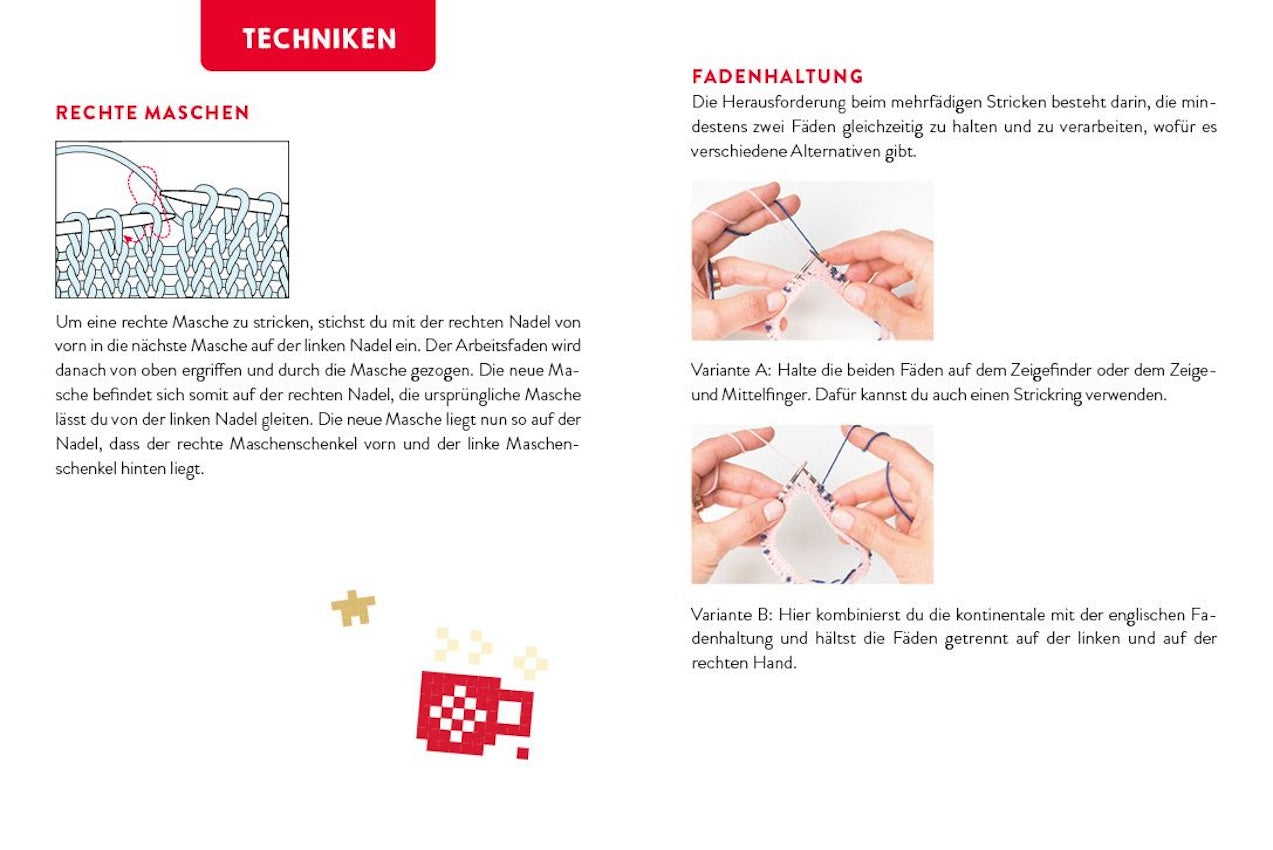 TECHNIKEN

RECHTE MASCHEN

Um eine rechte Masche zu stricken, stichst du mit der rechten Nadel von vorn in die nächste Masche auf der linken Nadel ein. Der Arbeitsfaden wird danach von oben ergriffen und durch die Masche gezogen. Die neue Masche befindet sich somit auf der rechten Nadel, die ursprüngliche Masche lässt du von der linken Nadel gleiten. Die neue Masche liegt nun so auf der Nadel, dass der rechte Maschenschenkel vorn und der linke Maschenschenkel hinten liegt.

FADENHALTUNG

Die Herausforderung beim mehrfädigen Stricken besteht darin, die mindestens zwei Fäden gleichzeitig zu halten und zu verarbeiten, wofür es verschiedene Alternativen gibt.

Variante A: Halte die beiden Fäden auf dem Zeigefinder oder dem Zeige- und Mittelfinger. Dafür kannst du auch einen Strickring verwenden.

Variante B: Hier kombinierst du die kontinentale mit der englischen Fadenhaltung und hältst die Fäden getrennt auf der linken und auf der rechten Hand.